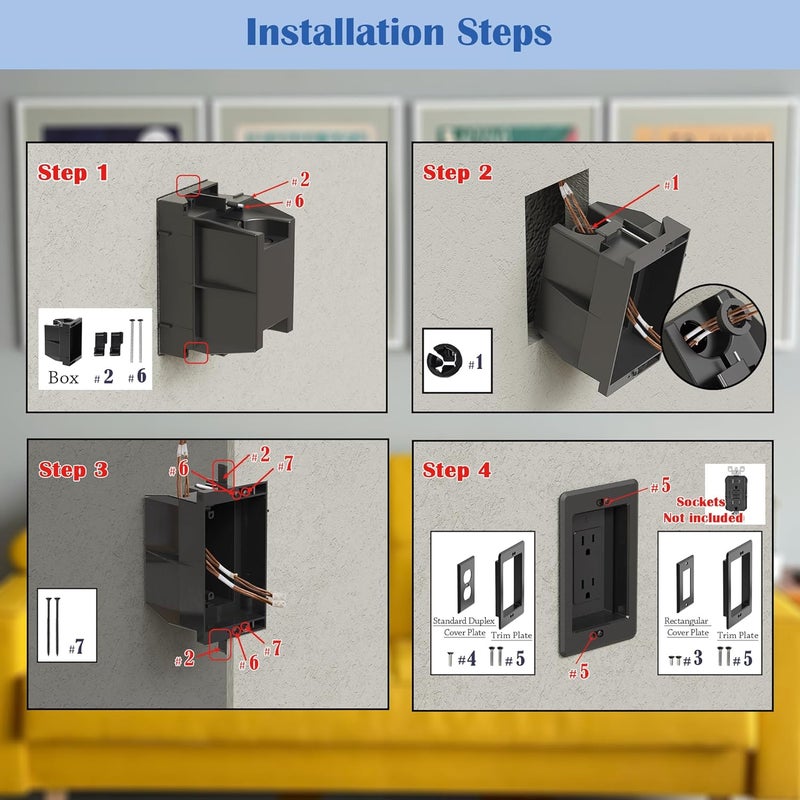 Installation Steps

Step 1

#2
#6

Box #2 #6

Step 2

#1

#1

Step 3

#6
#2
#7

#7

#2
#6
#7

Step 4

#5

Sockets Not included

Standard Duplex Cover Plate
Trim Plate
#4 #5

#5

Rectangular Cover Plate
Trim Plate
#3 #5